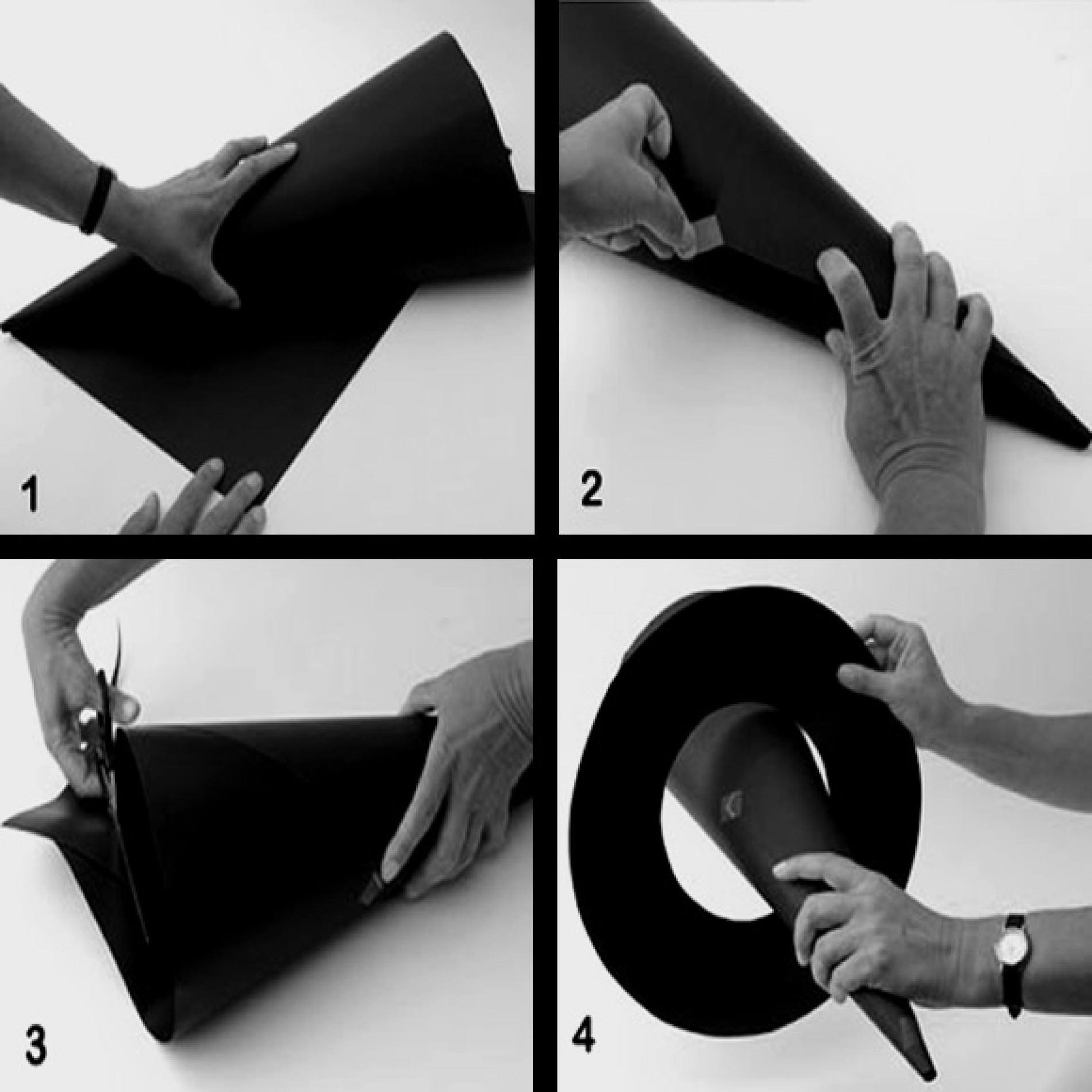 1

2

3

4